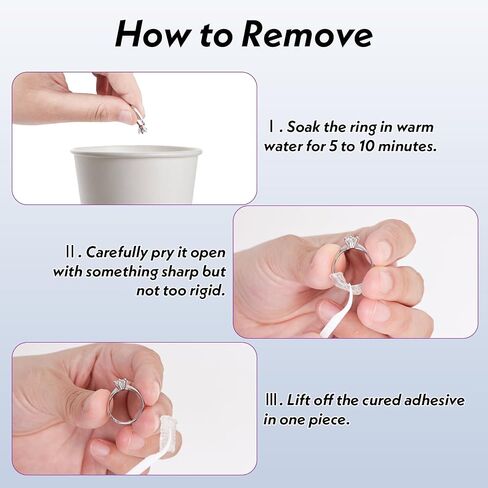 How to Remove

Ⅰ. Soak the ring in warm water for 5 to 10 minutes.

Ⅱ. Carefully pry it open with something sharp but not too rigid.

Ⅲ. Lift off the cured adhesive in one piece.