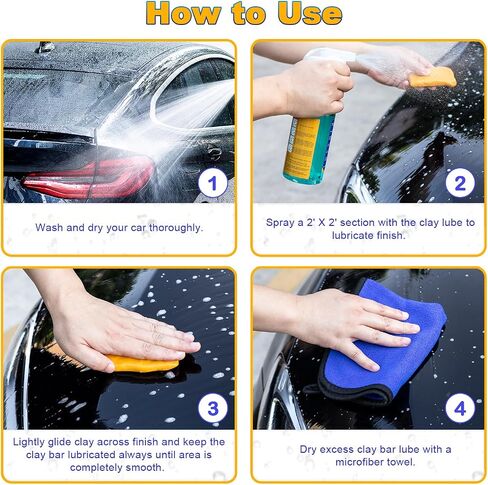 How to Use

1

Wash and dry your car thoroughly.

2

Spray a 2' X 2' section with the clay lube to lubricate finish.

3

Lightly glide clay across finish and keep the clay bar lubricated always until area is completely smooth.

4

Dry excess clay bar lube with a microfiber towel.