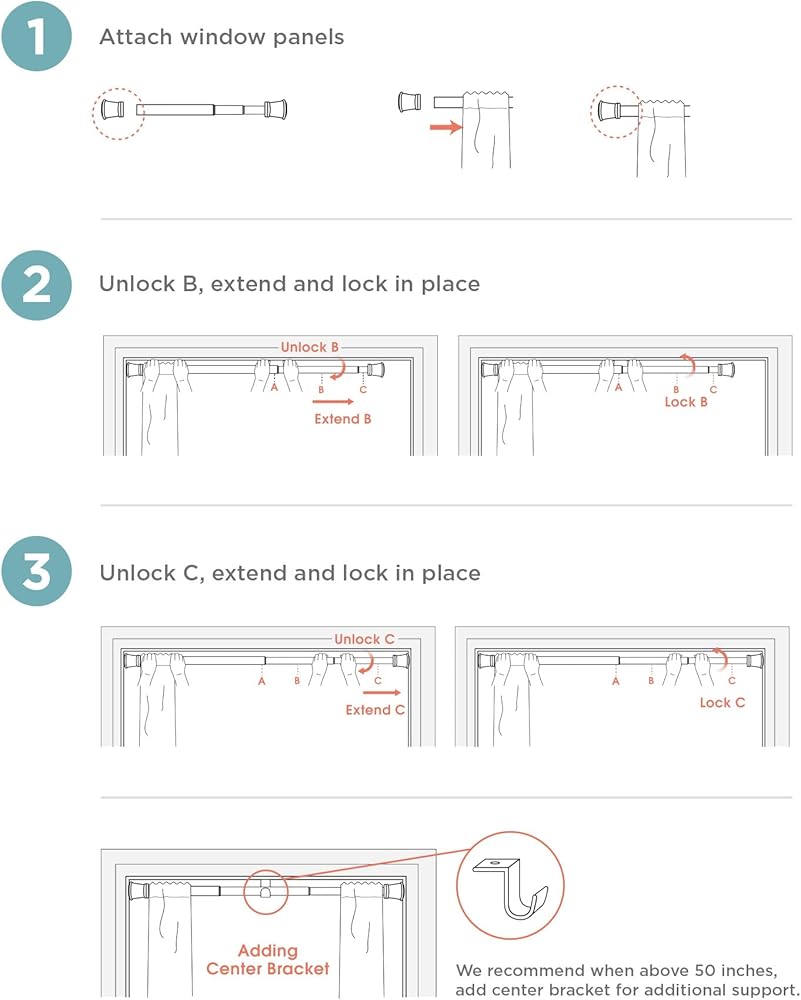 1 Attach window panels

2 Unlock B, extend and lock in place

Unlock B

A B C

Extend B

A B C

Lock B

3 Unlock C, extend and lock in place

Unlock C

A B C

Extend C

A B C

Lock C

Adding Center Bracket

We recommend when above 50 inches, add center bracket for additional support.