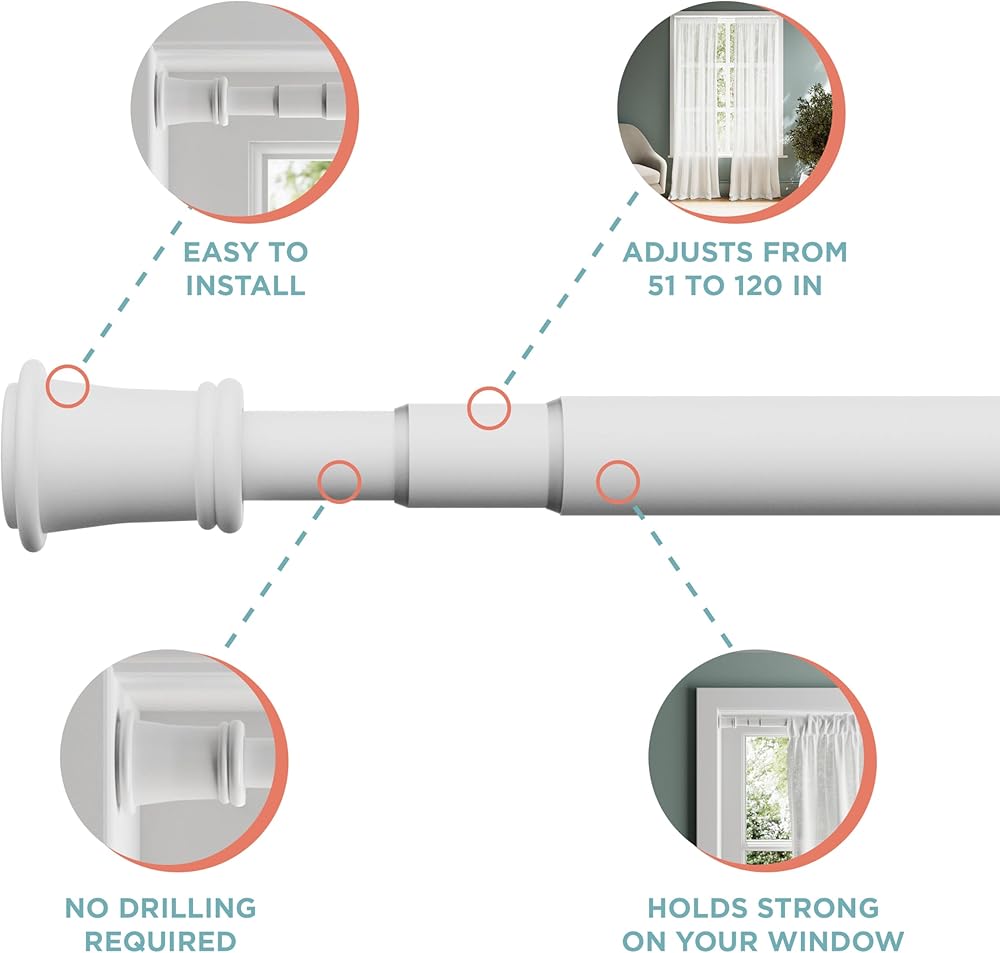 EASY TO INSTALL

ADJUSTS FROM 51 TO 120 IN

NO DRILLING REQUIRED

HOLDS STRONG ON YOUR WINDOW