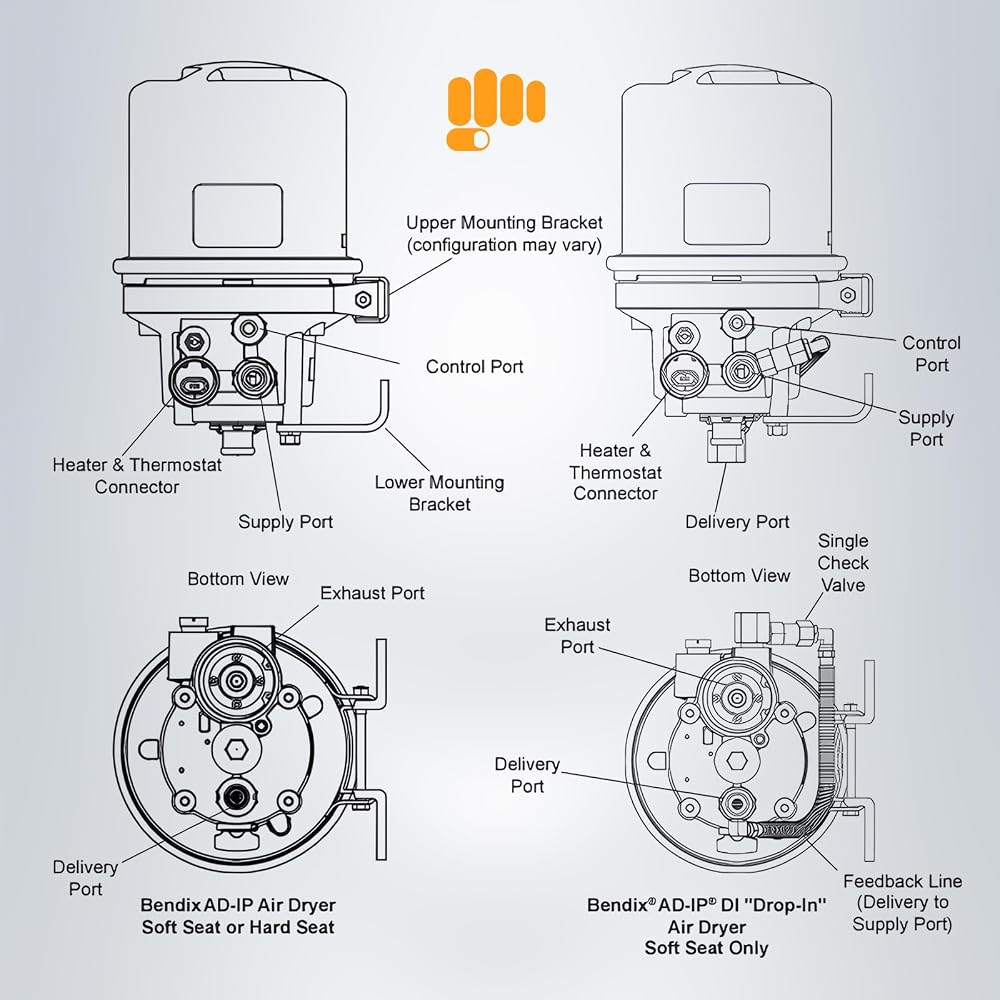 Upper Mounting Bracket
(configuration may vary)

Control Port

Heater & Thermostat Connector

Lower Mounting Bracket

Supply Port

Control Port

Supply Port

Heater & Thermostat Connector

Delivery Port

Bottom View

Exhaust Port

Delivery Port

Bendix AD-IP Air Dryer
Soft Seat or Hard Seat

Bottom View

Single Check Valve

Exhaust Port

Delivery Port

Feedback Line (Delivery to Supply Port)

Bendix® AD-IP® DI "Drop-In" Air Dryer
Soft Seat Only