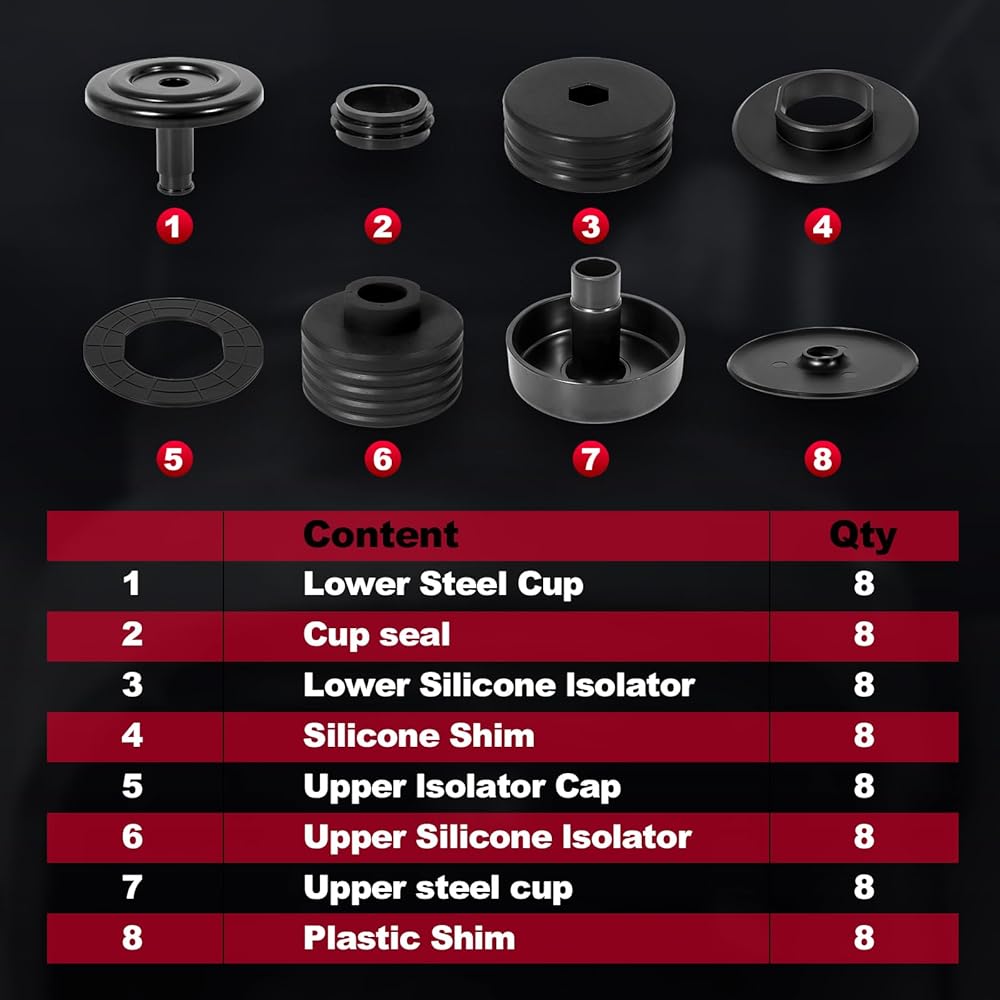 1 2 3 4

5 6 7 8

| | Content | Qty |
|---|---|---|
| 1 | Lower Steel Cup | 8 |
| 2 | Cup seal | 8 |
| 3 | Lower Silicone Isolator | 8 |
| 4 | Silicone Shim | 8 |
| 5 | Upper Isolator Cap | 8 |
| 6 | Upper Silicone Isolator | 8 |
| 7 | Upper steel cup | 8 |
| 8 | Plastic Shim | 8 |