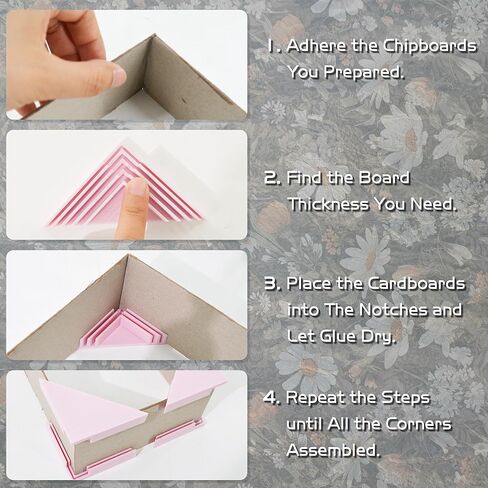 1. Adhere the Chipboards You Prepared.

2. Find the Board Thickness You Need.

3. Place the Cardboards into The Notches and Let Glue Dry.

4. Repeat the Steps until All the Corners Assembled.