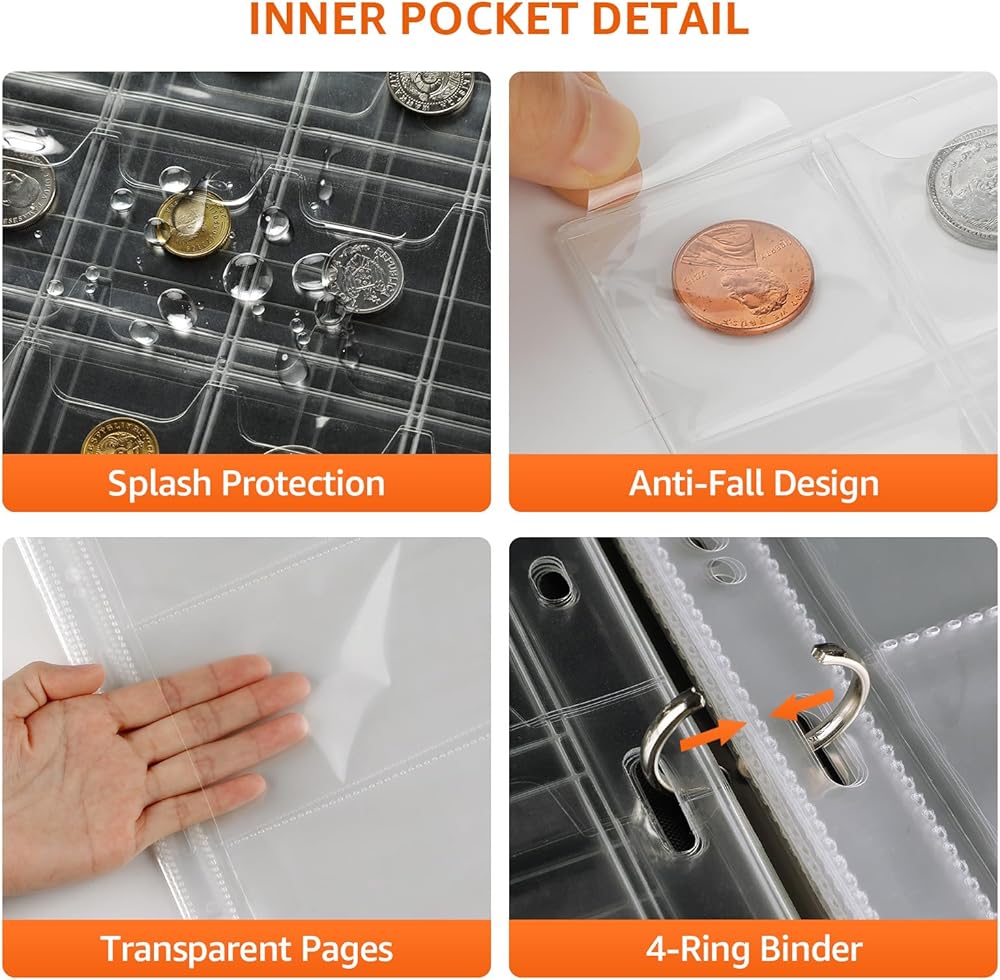 INNER POCKET DETAIL

Splash Protection

Anti-Fall Design

Transparent Pages

4-Ring Binder