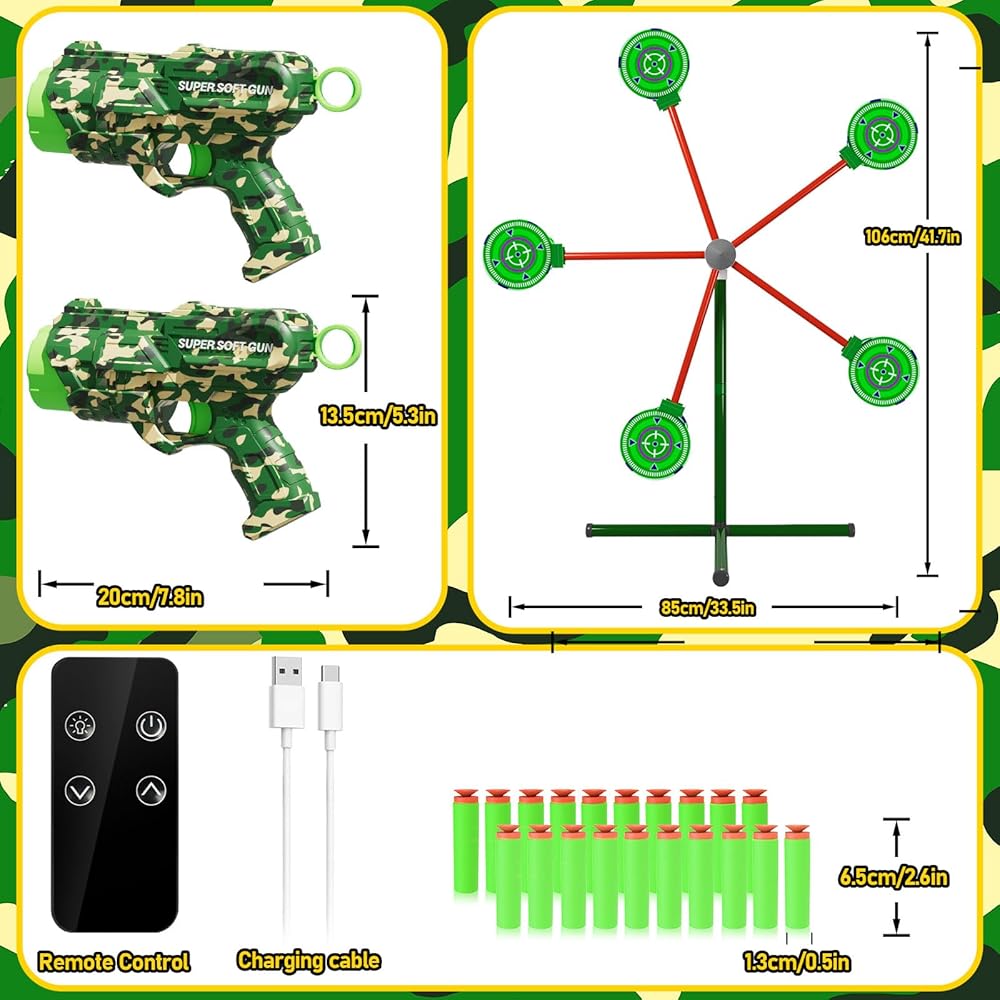 SUPER SOFT GUN

SUPER SOFT GUN

13.5cm/5.3in

20cm/7.8in

106cm/41.7in

85cm/33.5in

Remote Control

Charging cable

6.5cm/2.6in

1.3cm/0.5in