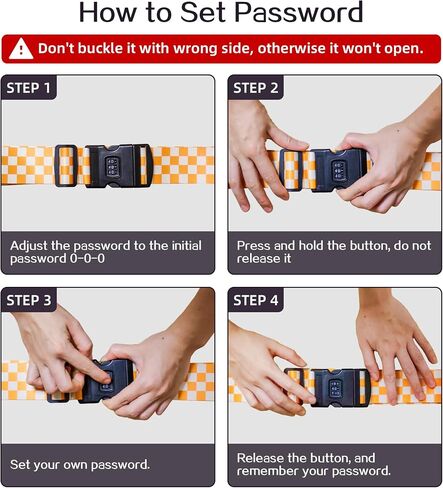 How to Set Password

Don't buckle it with wrong side, otherwise it won't open.

STEP 1

Adjust the password to the initial password 0-0-0

STEP 2

Press and hold the button, do not release it

STEP 3

Set your own password.

STEP 4

Release the button, and remember your password.