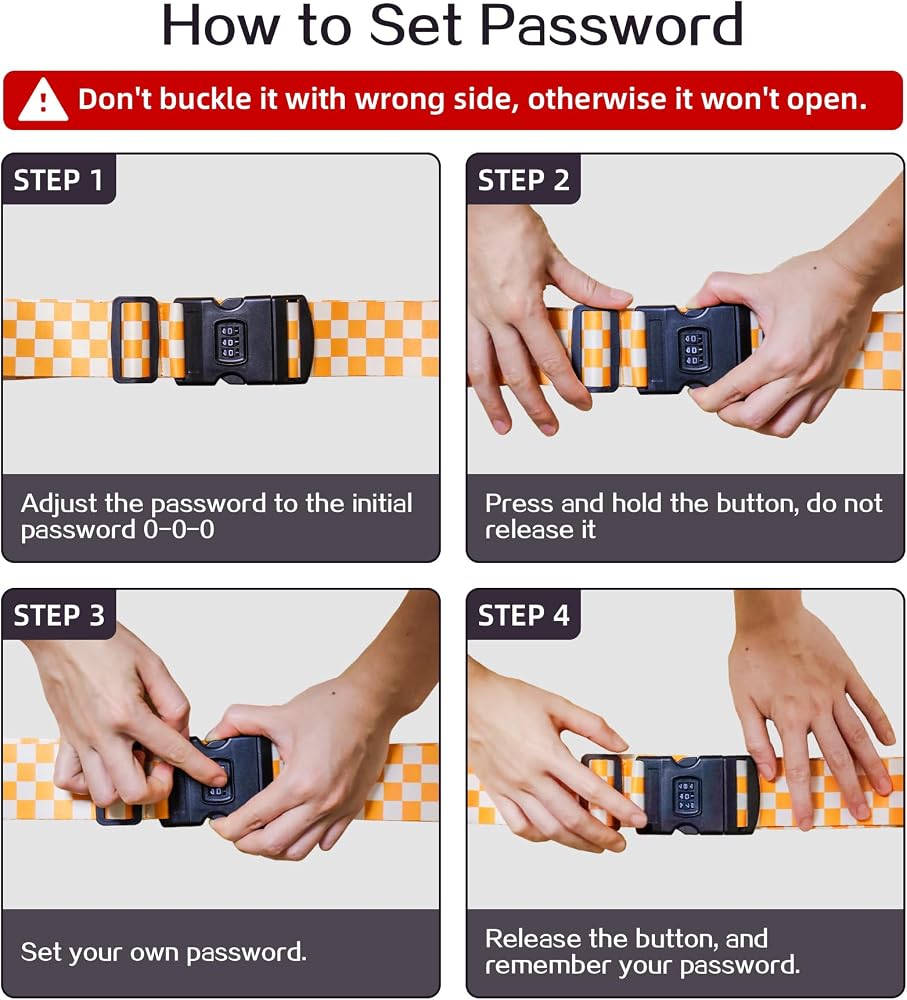 How to Set Password

Don't buckle it with wrong side, otherwise it won't open.

STEP 1

Adjust the password to the initial password 0-0-0

STEP 2

Press and hold the button, do not release it

STEP 3

Set your own password.

STEP 4

Release the button, and remember your password.