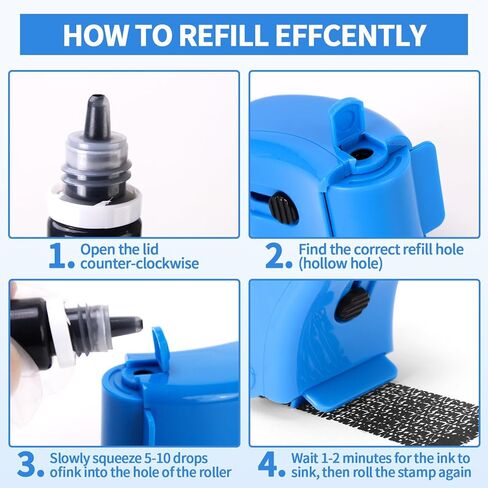 HOW TO REFILL EFFCENTLY

1. Open the lid counter-clockwise

2. Find the correct refill hole (hollow hole)

3. Slowly squeeze 5-10 drops ofink into the hole of the roller

4. Wait 1-2 minutes for the ink to sink, then roll the stamp again