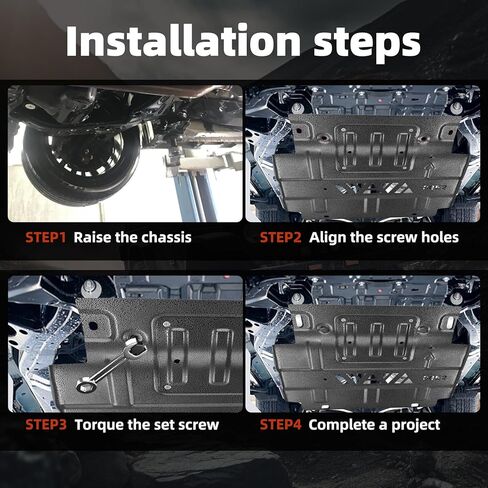 Installation steps

STEP1 Raise the chassis

STEP2 Align the screw holes

STEP3 Torque the set screw

STEP4 Complete a project