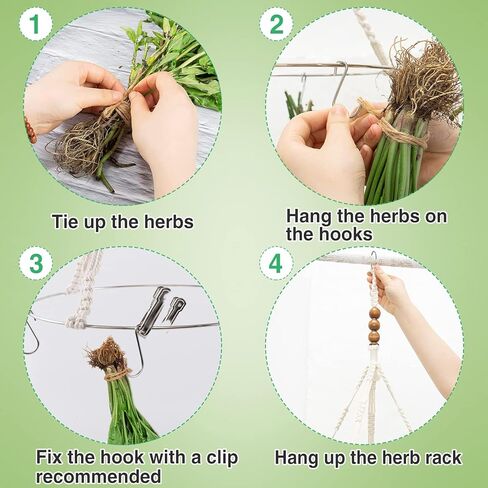 1

Tie up the herbs

2

Hang the herbs on the hooks

3

Fix the hook with a clip recommended

4

Hang up the herb rack