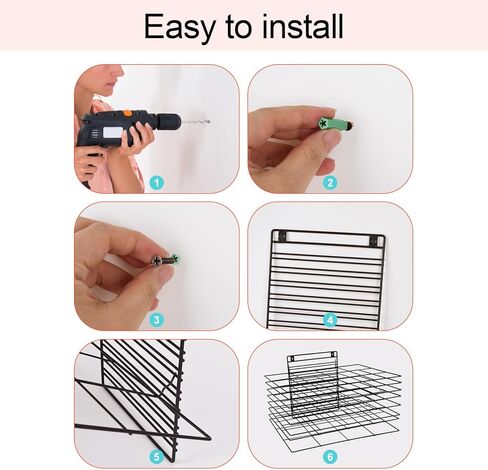 Easy to install

1

2

3

4

5

6