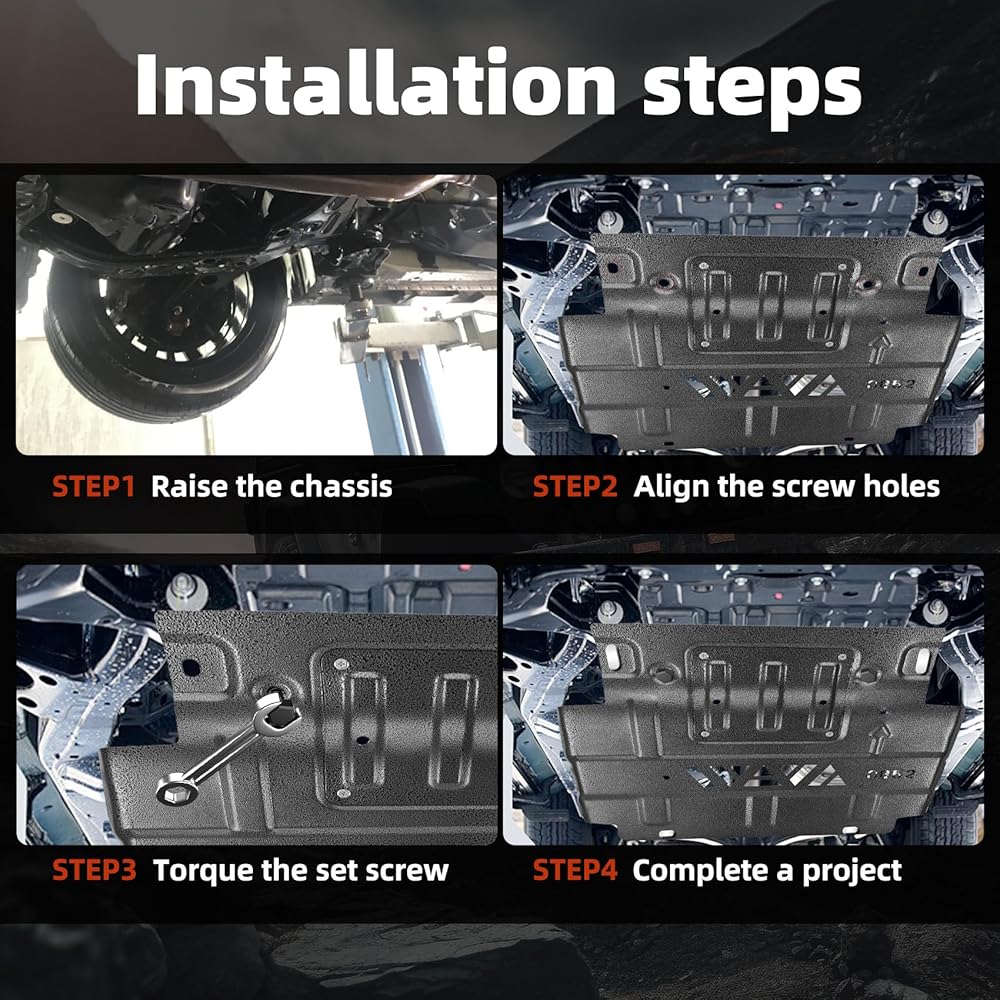 Installation steps

STEP1 Raise the chassis

STEP2 Align the screw holes

STEP3 Torque the set screw

STEP4 Complete a project