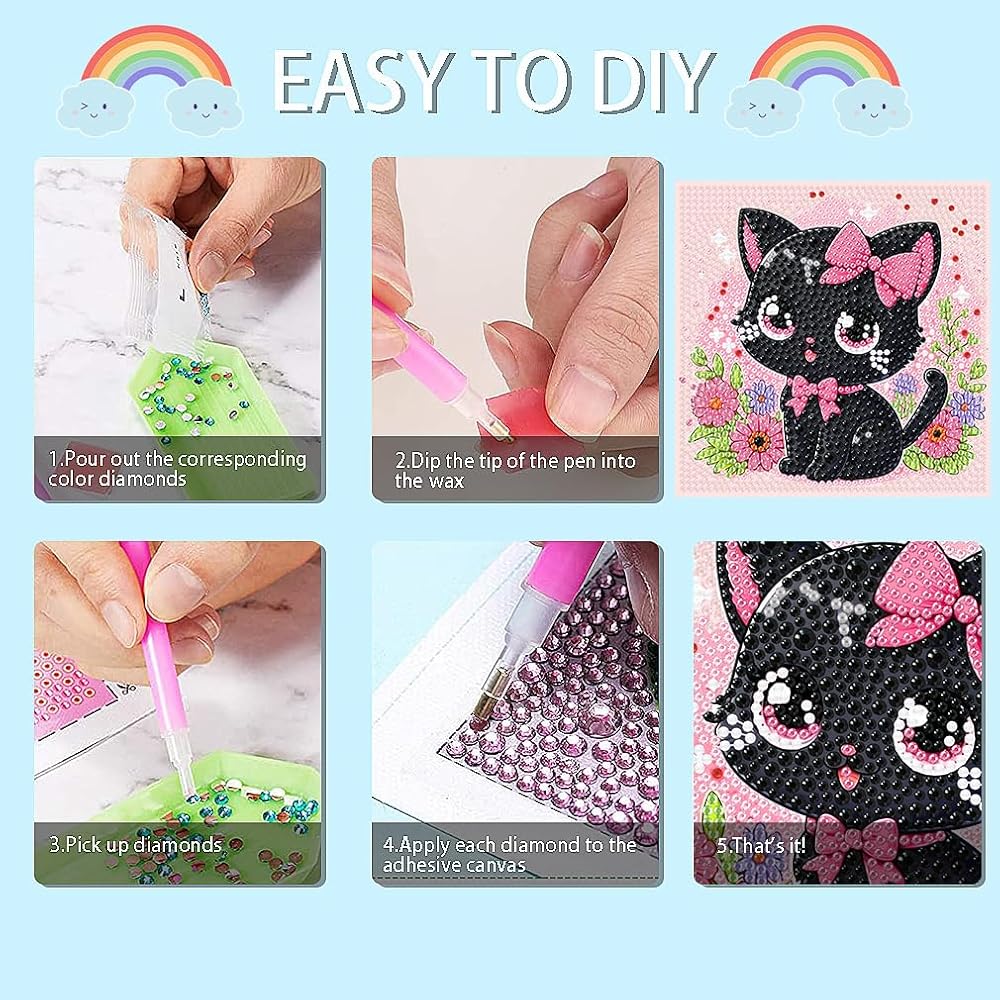 EASY TO DIY

1.Pour out the corresponding color diamonds

2.Dip the tip of the pen into the wax

3.Pick up diamonds

4.Apply each diamond to the adhesive canvas

5.That's it!