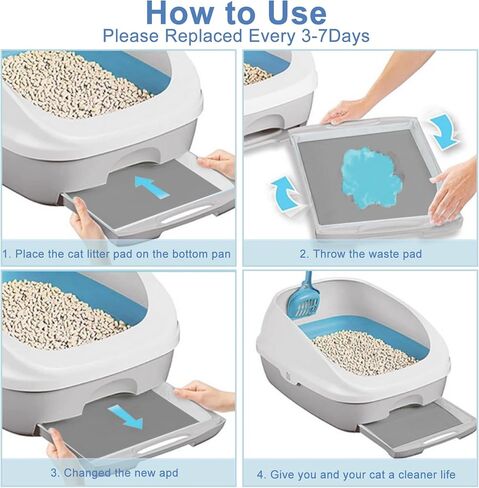 How to Use
Please Replaced Every 3-7Days

1. Place the cat litter pad on the bottom pan

2. Throw the waste pad

3. Changed the new apd

4. Give you and your cat a cleaner life