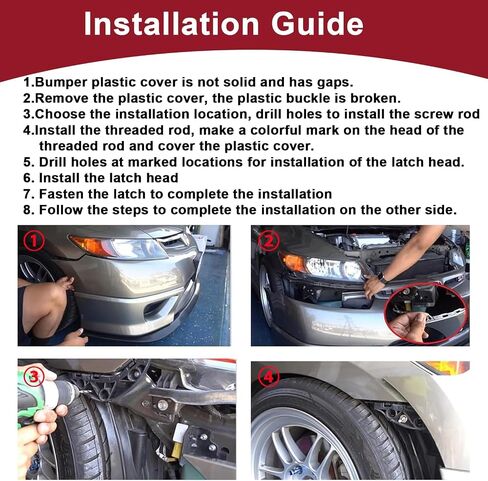 Installation Guide

1.Bumper plastic cover is not solid and has gaps.
2.Remove the plastic cover, the plastic buckle is broken.
3.Choose the installation location, drill holes to install the screw rod
4.Install the threaded rod, make a colorful mark on the head of the threaded rod and cover the plastic cover.
5. Drill holes at marked locations for installation of the latch head.
6. Install the latch head
7. Fasten the latch to complete the installation
8. Follow the steps to complete the installation on the other side.

①

②

③

④