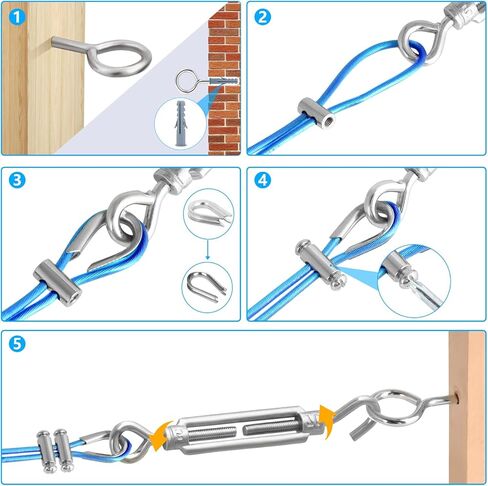 1

2

3

4

5