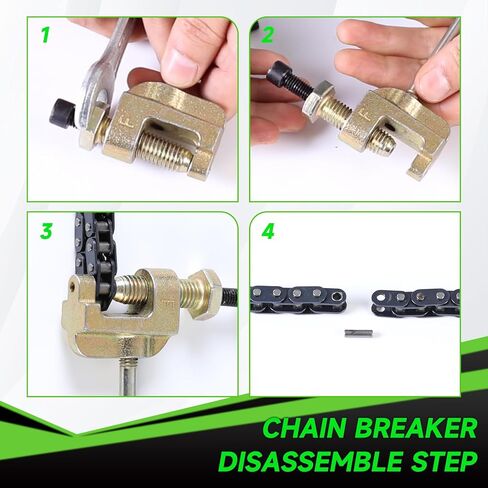 1

2

3

4

CHAIN BREAKER
DISASSEMBLE STEP