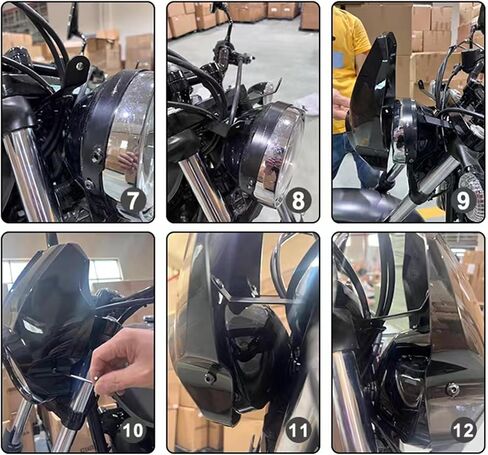 7

8

9

10

11

12