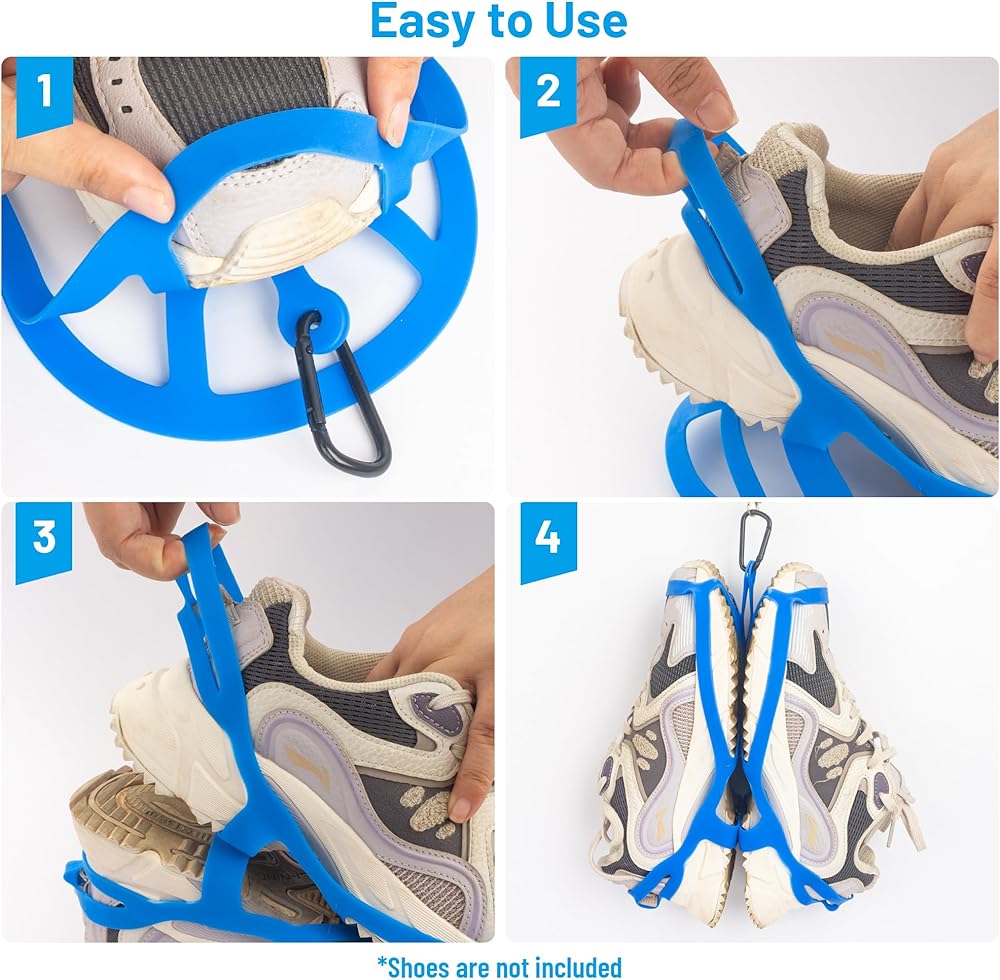 Easy to Use

1

2

3

4

*Shoes are not included