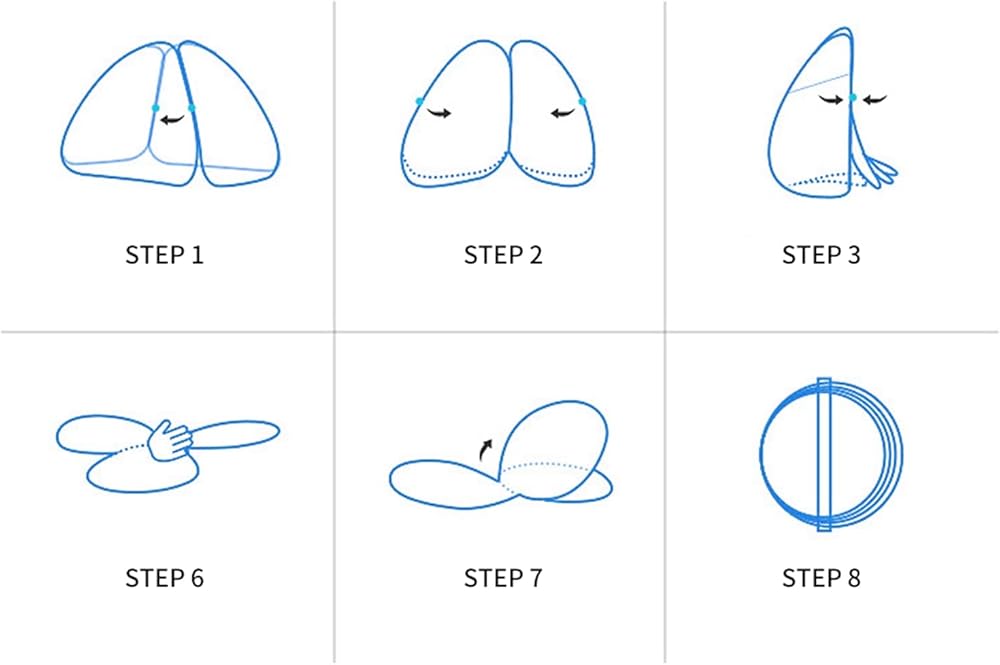 STEP 1

STEP 2

STEP 3

STEP 6

STEP 7

STEP 8