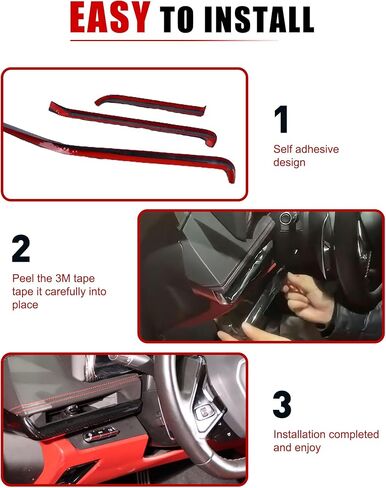 EASY TO INSTALL

1

Self adhesive design

2

Peel the 3M tape tape it carefully into place

3

Installation completed and enjoy