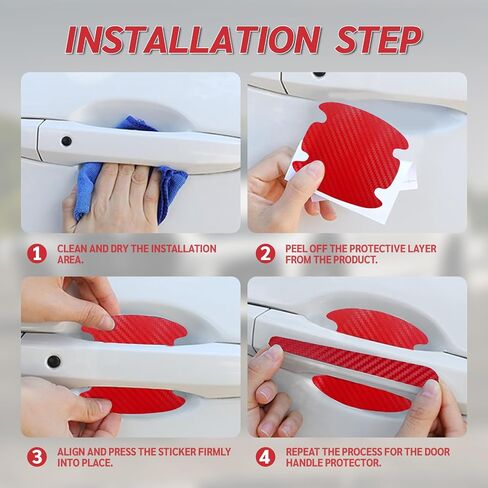 INSTALLATION STEP

1 CLEAN AND DRY THE INSTALLATION AREA.

2 PEEL OFF THE PROTECTIVE LAYER FROM THE PRODUCT.

3 ALIGN AND PRESS THE STICKER FIRMLY INTO PLACE.

4 REPEAT THE PROCESS FOR THE DOOR HANDLE PROTECTOR.