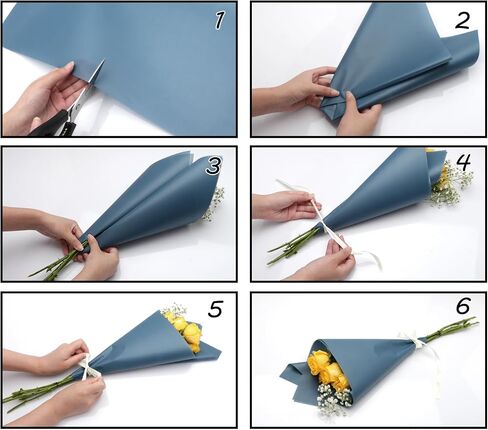 1

2

3

4

5

6