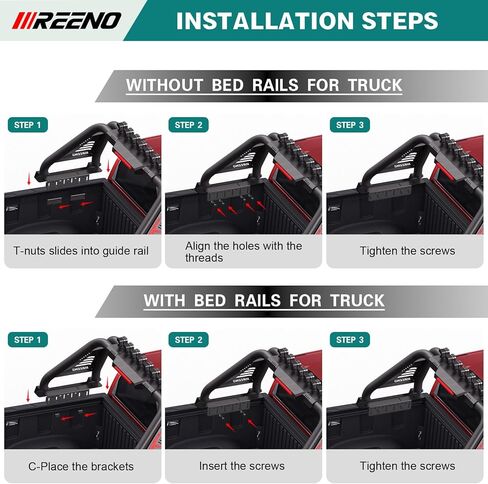 REENO

INSTALLATION STEPS

WITHOUT BED RAILS FOR TRUCK

STEP 1

T-nuts slides into guide rail

STEP 2

Align the holes with the threads

STEP 3

Tighten the screws

WITH BED RAILS FOR TRUCK

STEP 1

C-Place the brackets

STEP 2

Insert the screws

STEP 3

Tighten the screws