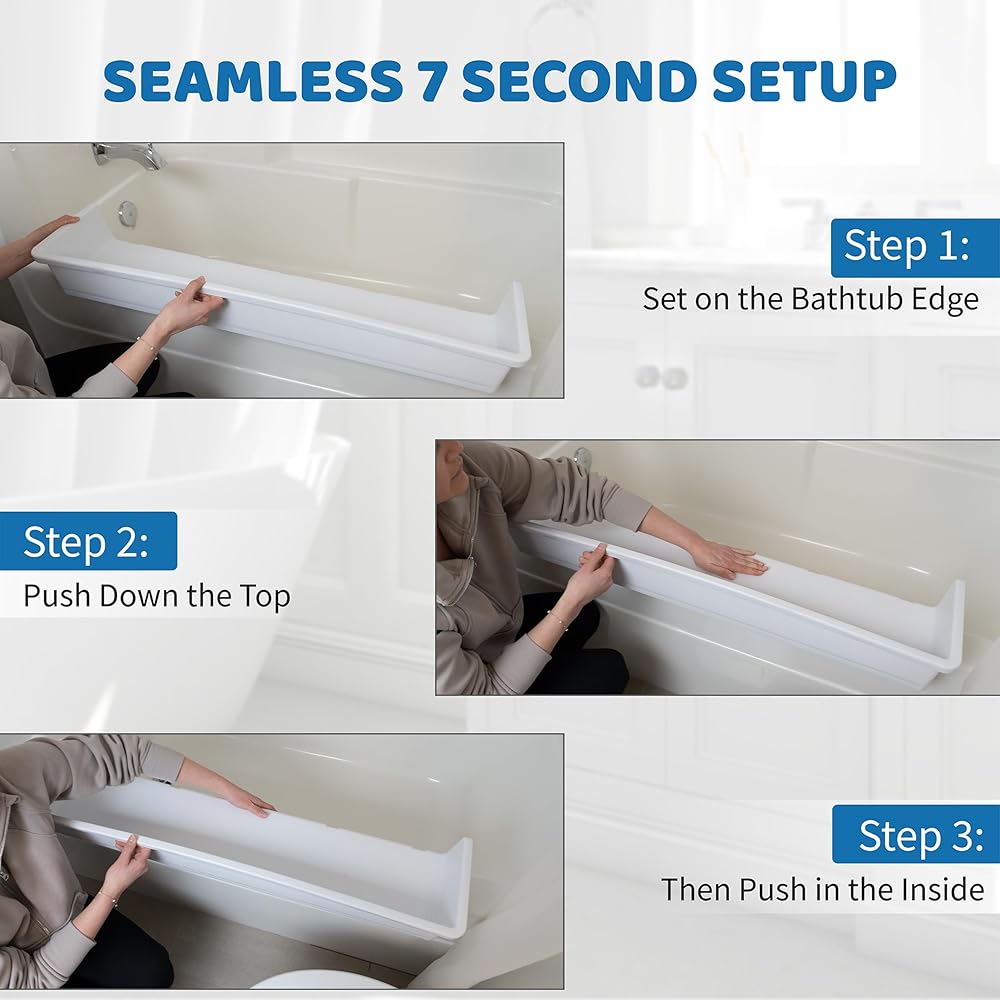 SEAMLESS 7 SECOND SETUP

Step 1:
Set on the Bathtub Edge

Step 2:
Push Down the Top

Step 3:
Then Push in the Inside