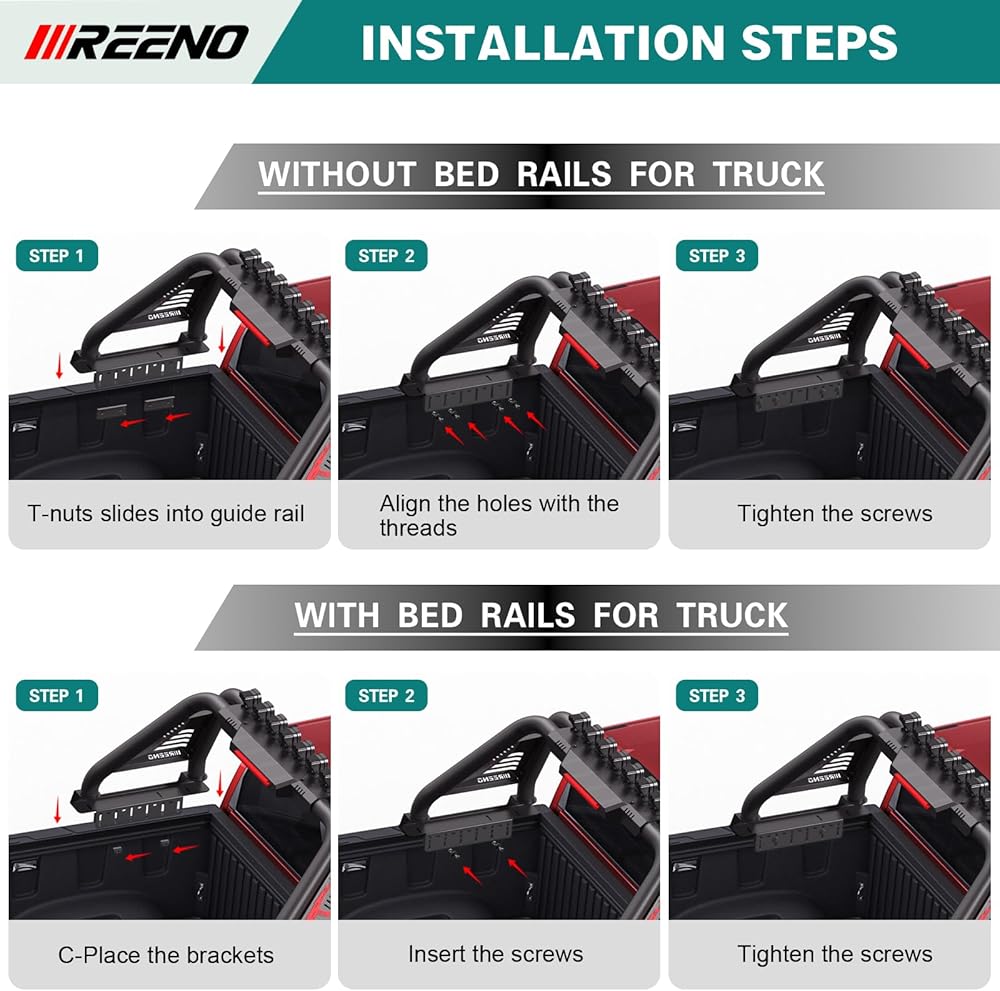 REENO

INSTALLATION STEPS

WITHOUT BED RAILS FOR TRUCK

STEP 1

T-nuts slides into guide rail

STEP 2

Align the holes with the threads

STEP 3

Tighten the screws

WITH BED RAILS FOR TRUCK

STEP 1

C-Place the brackets

STEP 2

Insert the screws

STEP 3

Tighten the screws