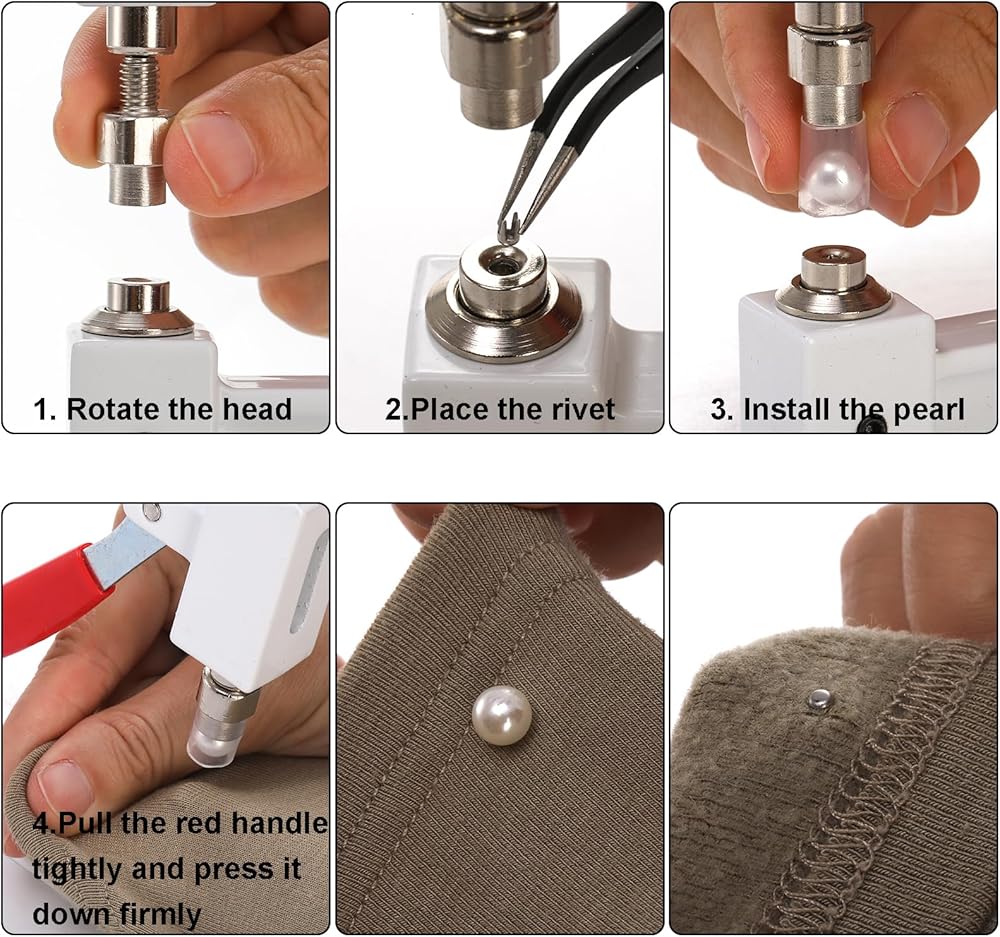 1. Rotate the head

2.Place the rivet

3. Install the pearl

4.Pull the red handle tightly and press it down firmly