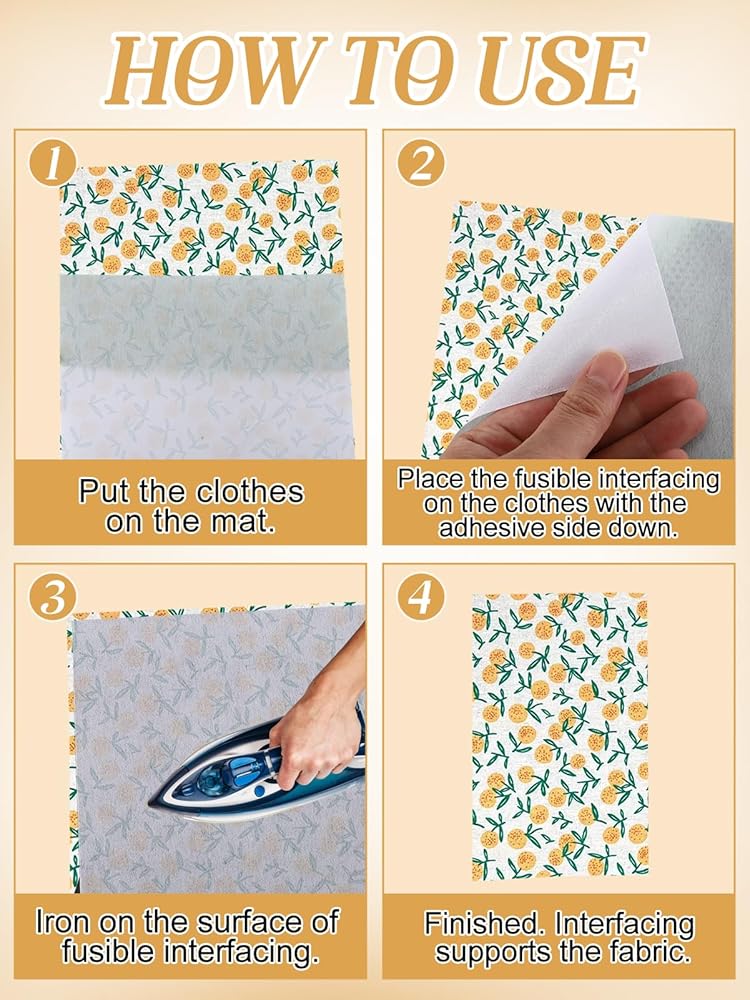 HOW TO USE

1

Put the clothes on the mat.

2

Place the fusible interfacing on the clothes with the adhesive side down.

3

Iron on the surface of fusible interfacing.

4

Finished. Interfacing supports the fabric.