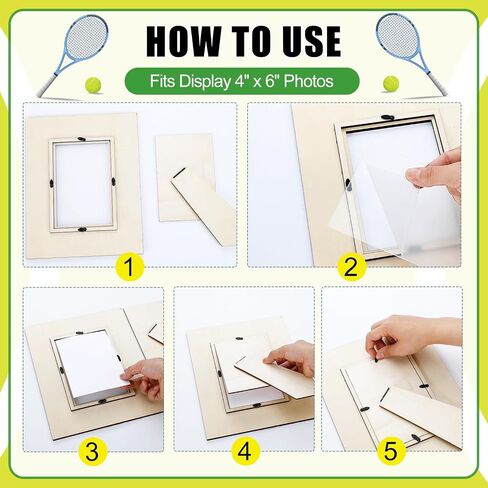 HOW TO USE

Fits Display 4" x 6" Photos

1

2

3

4

5