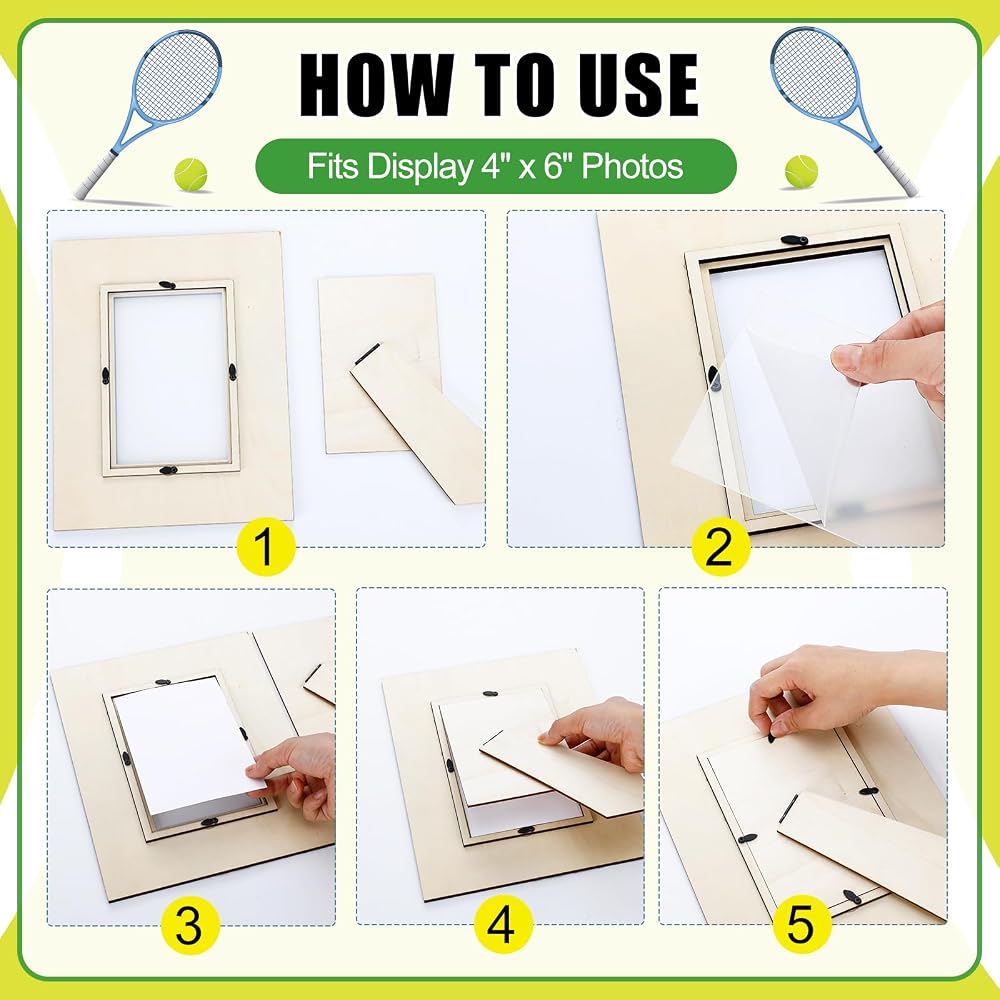 HOW TO USE

Fits Display 4" x 6" Photos

1

2

3

4

5