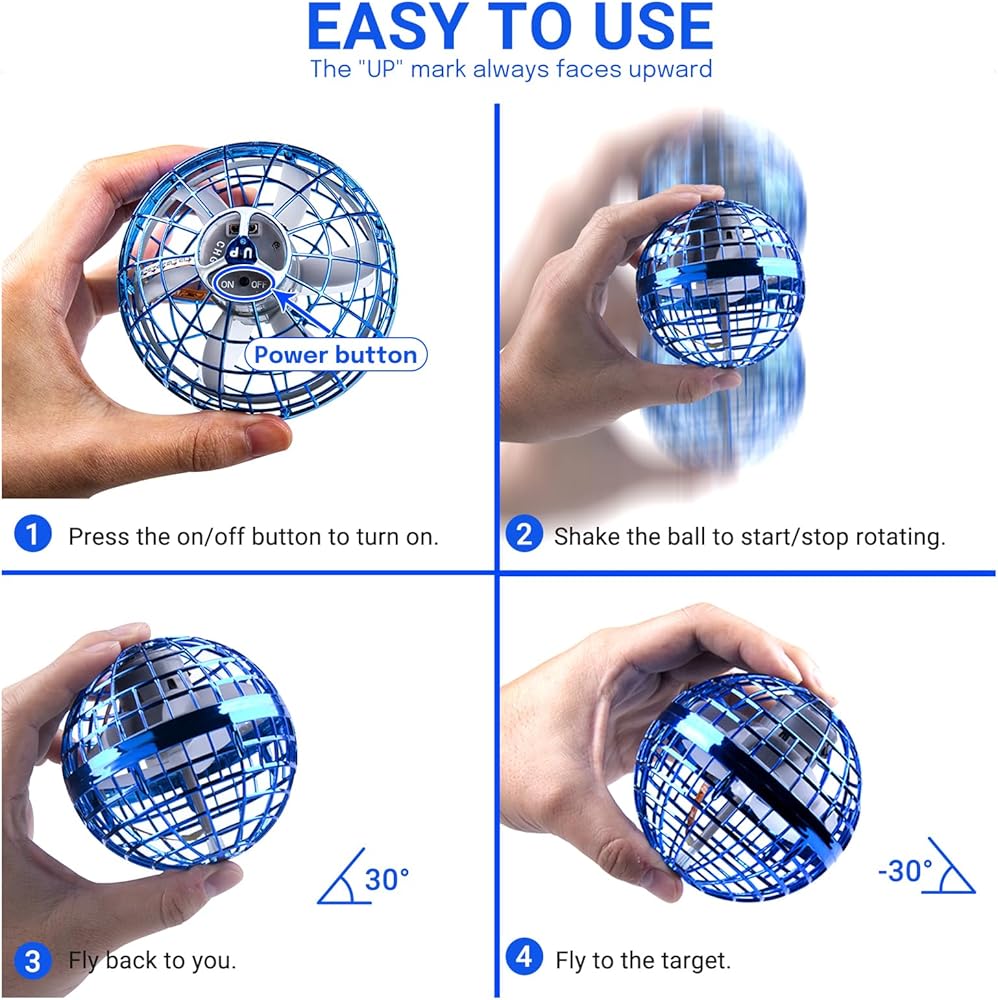 EASY TO USE

The "UP" mark always faces upward

UP

ON OFF

Power button

1 Press the on/off button to turn on.

2 Shake the ball to start/stop rotating.

30°

3 Fly back to you.

-30°

4 Fly to the target.