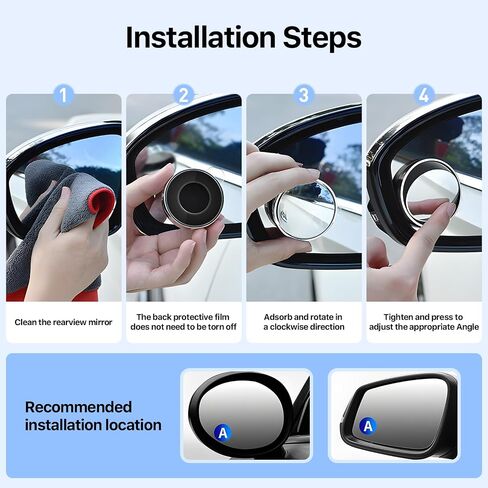 Installation Steps

1

Clean the rearview mirror

2

The back protective film does not need to be torn off

3

Adsorb and rotate in a clockwise direction

4

Tighten and press to adjust the appropriate Angle

Recommended installation location

A

A