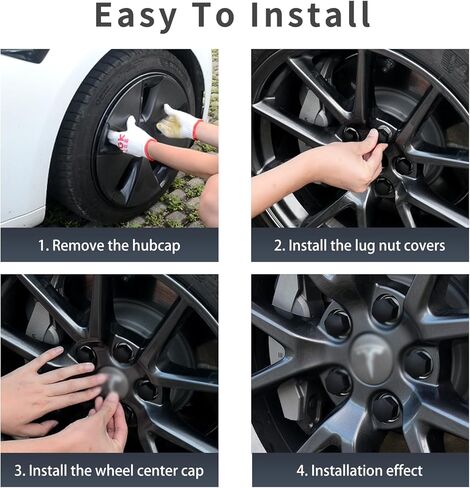 Easy To Install

1. Remove the hubcap

2. Install the lug nut covers

3. Install the wheel center cap

4. Installation effect