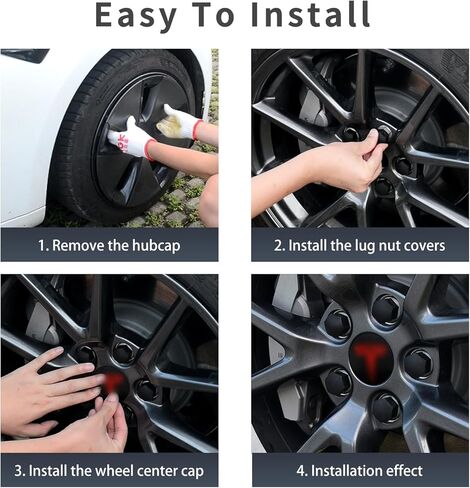 Easy To Install

1. Remove the hubcap

2. Install the lug nut covers

3. Install the wheel center cap

4. Installation effect