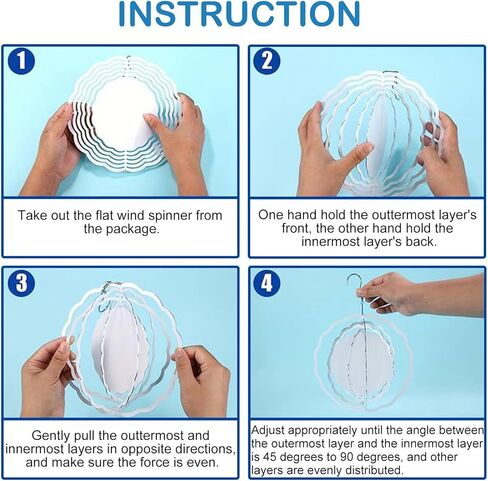 INSTRUCTION

1

Take out the flat wind spinner from the package.

2

One hand hold the outtermost layer's front, the other hand hold the innermost layer's back.

3

Gently pull the outtermost and innermost layers in opposite directions, and make sure the force is even.

4

Adjust appropriately until the angle between the outermost layer and the innermost layer is 45 degrees to 90 degrees, and other layers are evenly distributed.