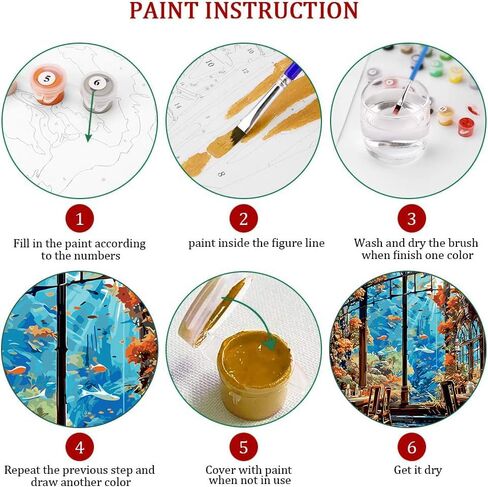 PAINT INSTRUCTION

5

6

10

12

14

8

1

Fill in the paint according to the numbers

2

paint inside the figure line

3

Wash and dry the brush when finish one color

4

Repeat the previous step and draw another color

5

Cover with paint when not in use

6

Get it dry