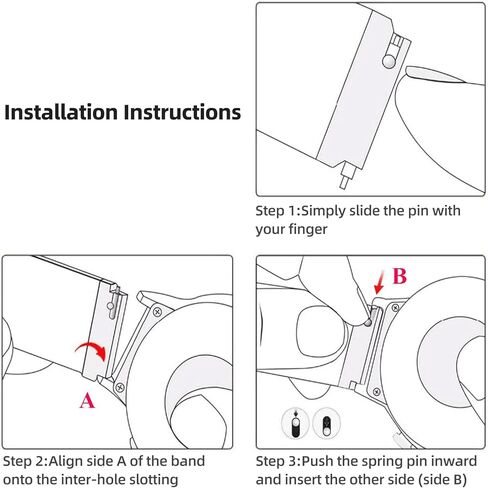 Installation Instructions

Step 1:Simply slide the pin with your finger

A

Step 2:Align side A of the band onto the inter-hole slotting

B

Step 3:Push the spring pin inward and insert the other side (side B)