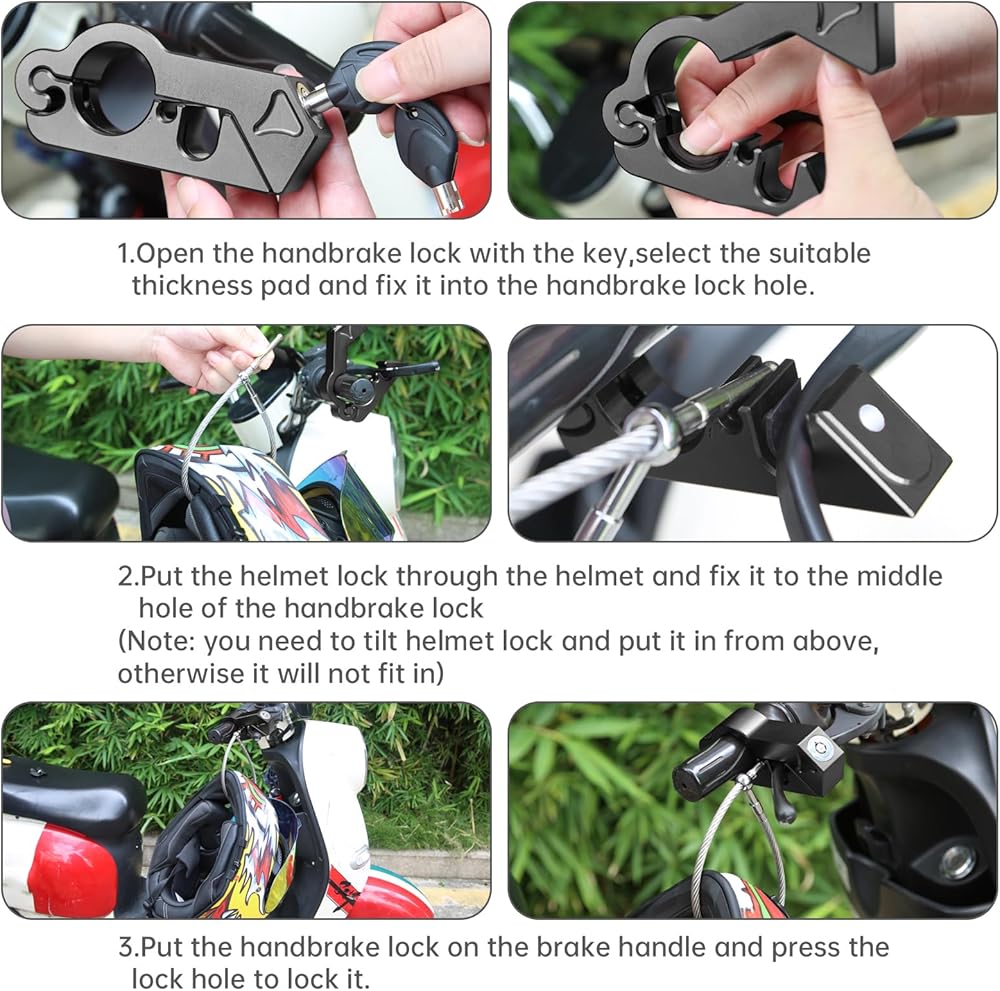 1.Open the handbrake lock with the key,select the suitable thickness pad and fix it into the handbrake lock hole.

2.Put the helmet lock through the helmet and fix it to the middle hole of the handbrake lock
(Note: you need to tilt helmet lock and put it in from above, otherwise it will not fit in)

3.Put the handbrake lock on the brake handle and press the lock hole to lock it.