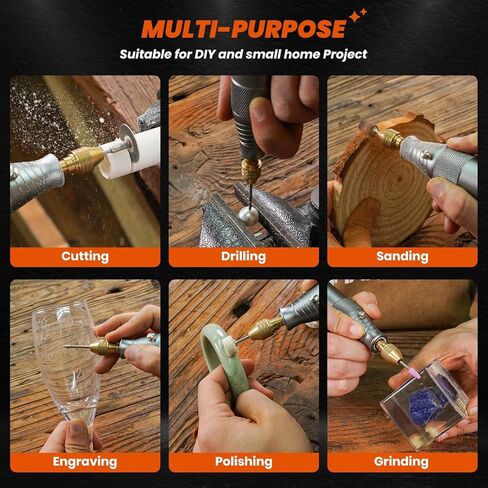 MULTI-PURPOSE

Suitable for DIY and small home Project

Cutting

Drilling

Sanding

Engraving

Polishing

Grinding