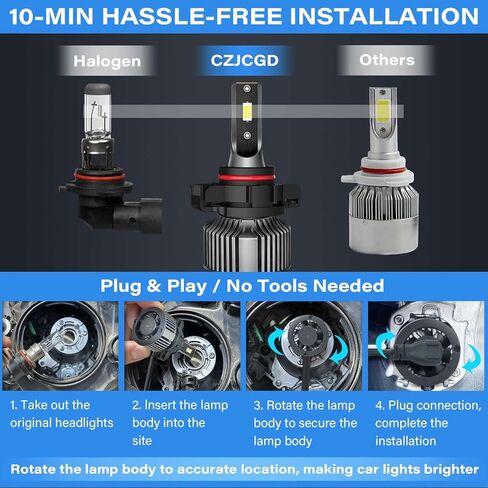 10-MIN HASSLE-FREE INSTALLATION

Halogen

CZJCGD

Others

Plug & Play / No Tools Needed

1. Take out the original headlights

2. Insert the lamp body into the site

3. Rotate the lamp body to secure the lamp body

4. Plug connection, complete the installation

Rotate the lamp body to accurate location, making car lights brighter