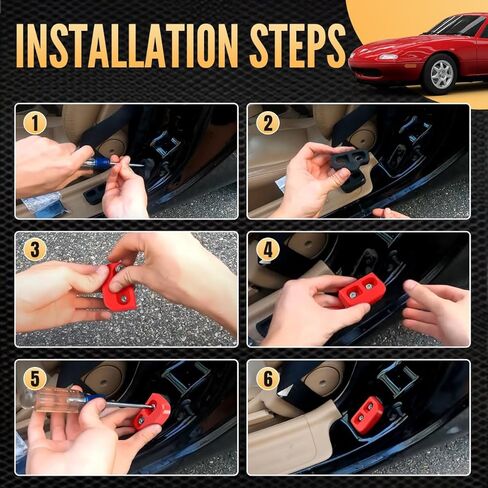 INSTALLATION STEPS

1

2

3

4

5

6