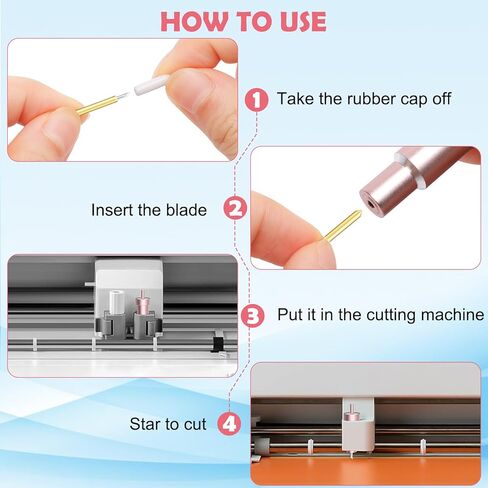 HOW TO USE

1 Take the rubber cap off

Insert the blade 2

3 Put it in the cutting machine

Star to cut 4