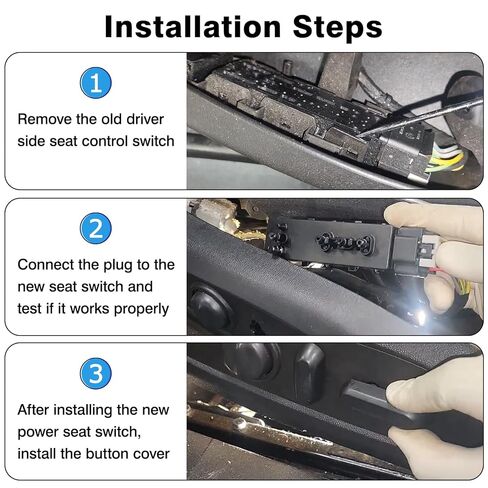 Installation Steps

1

Remove the old driver side seat control switch

2

Connect the plug to the new seat switch and test if it works properly

3

After installing the new power seat switch, install the button cover