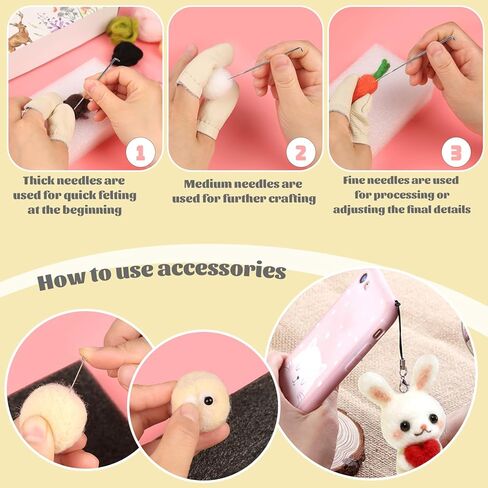 1

Thick needles are used for quick felting at the beginning

2

Medium needles are used for further crafting

3

Fine needles are used for processing or adjusting the final details

How to use accessories