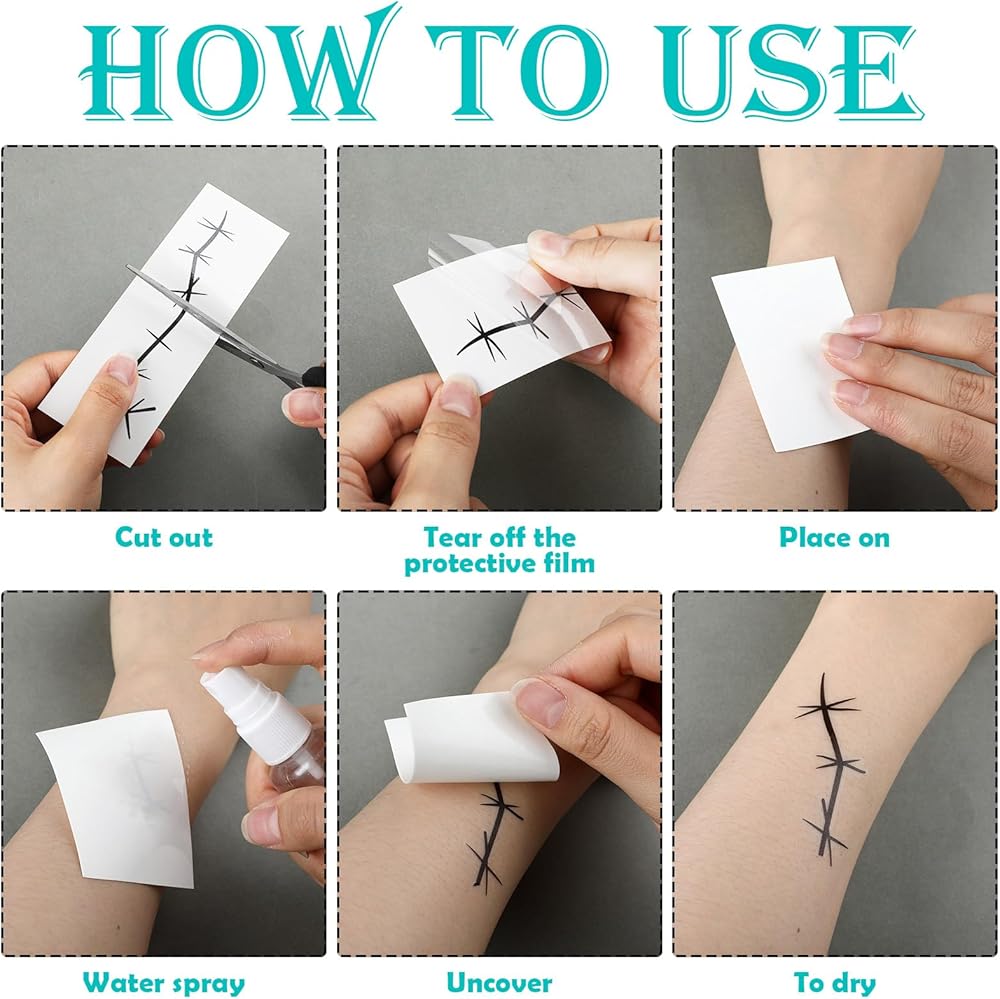 HOW TO USE

Cut out

Tear off the protective film

Place on

Water spray

Uncover

To dry