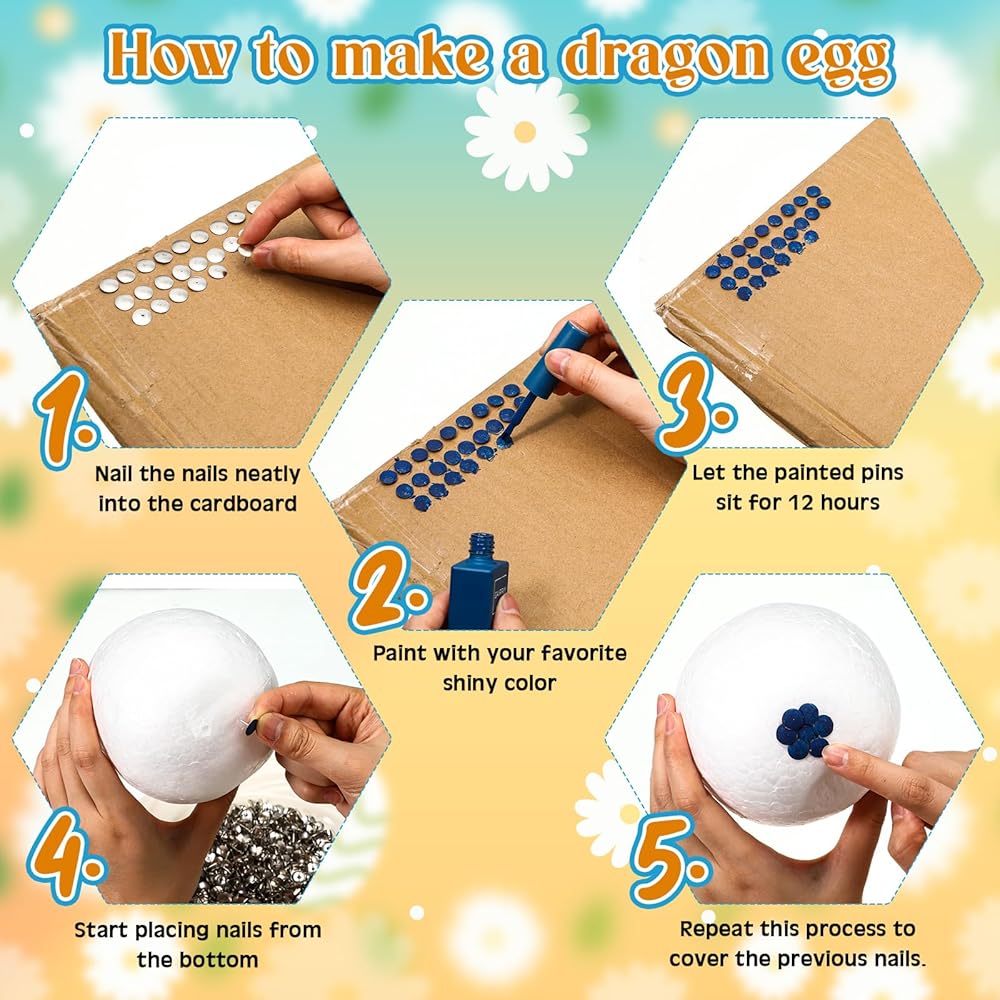 How to make a dragon egg

1.

Nail the nails neatly into the cardboard

2.

Paint with your favorite shiny color

3.

Let the painted pins sit for 12 hours

4.

Start placing nails from the bottom

5.

Repeat this process to cover the previous nails.